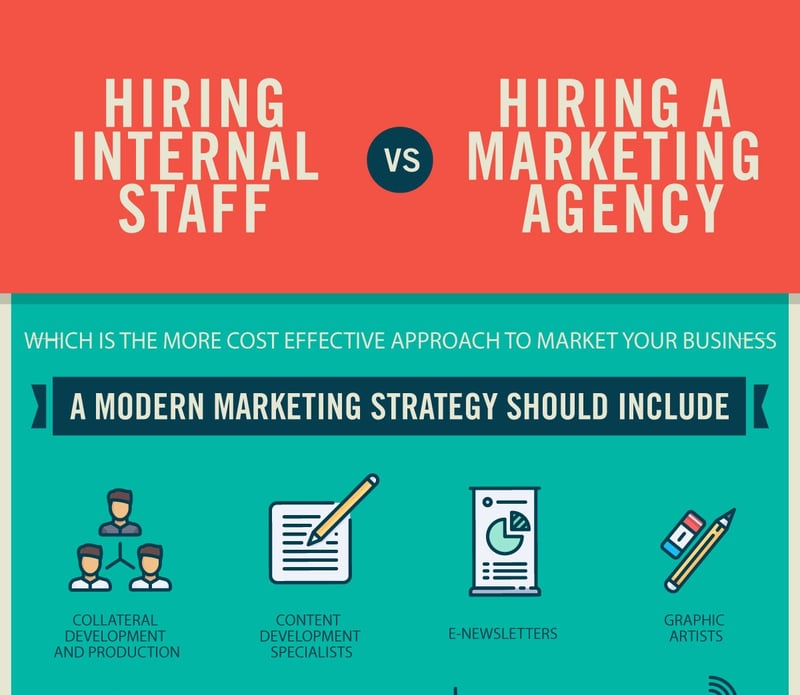 HIRING INTERNAL STAFF

VS

HIRING A MARKETING AGENCY

WHICH IS THE MORE COST EFFECTIVE APPROACH TO MARKET YOUR BUSINESS

A MODERN MARKETING STRATEGY SHOULD INCLUDE

COLLATERAL DEVELOPMENT AND PRODUCTION

CONTENT DEVELOPMENT SPECIALISTS

E-NEWSLETTERS

GRAPHIC ARTISTS